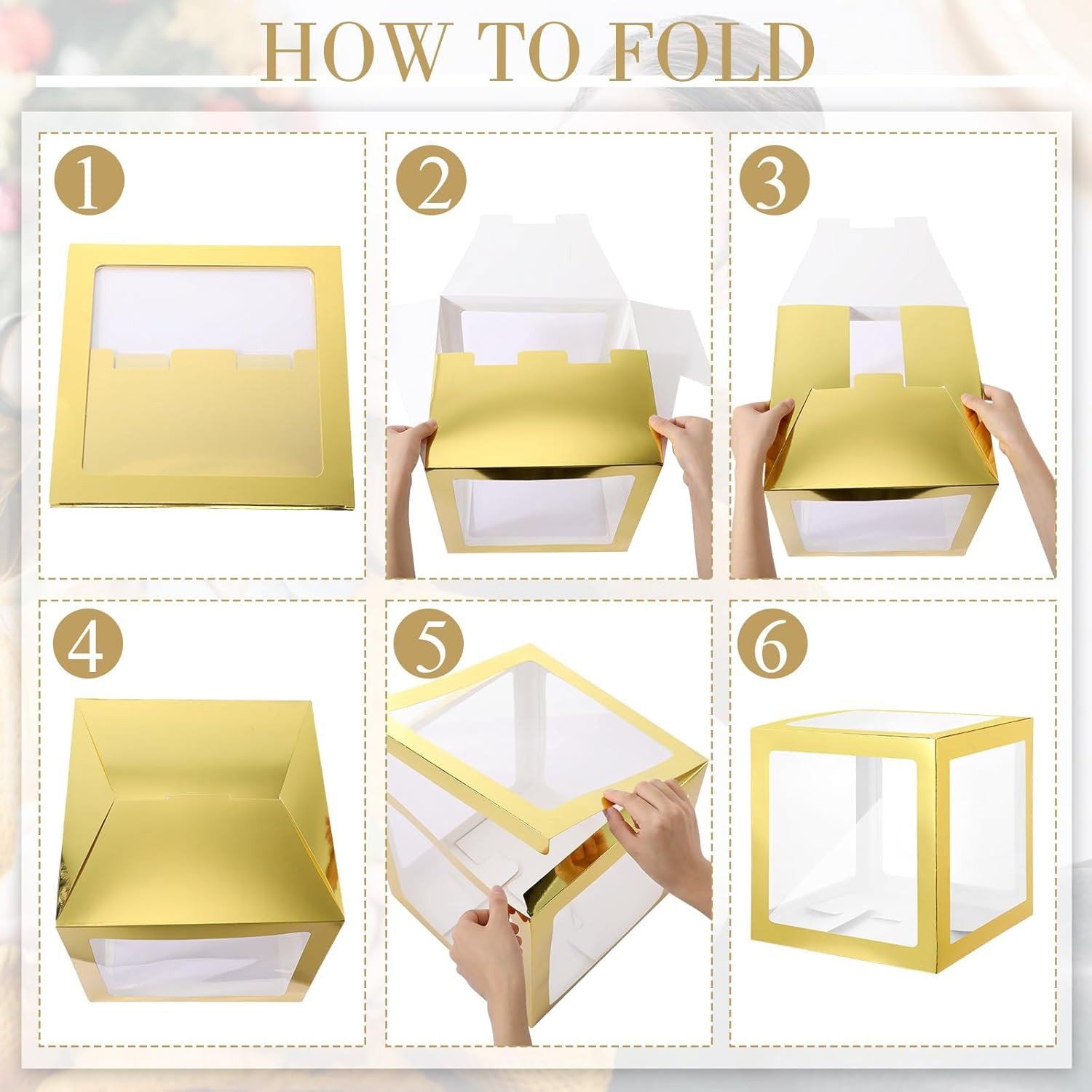 HOW TO FOLD

1

2

3

4

5

6