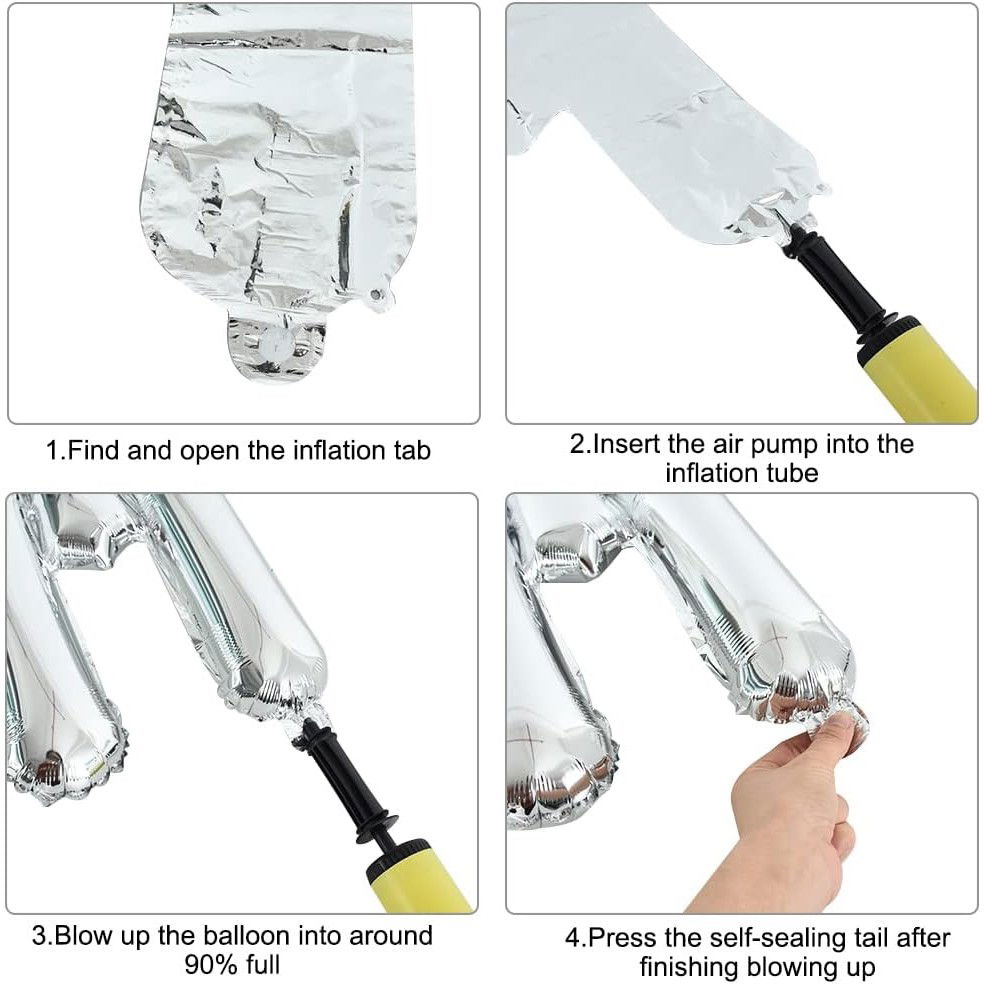 1.Find and open the inflation tab

2.Insert the air pump into the inflation tube

3.Blow up the balloon into around 90% full

4.Press the self-sealing tail after finishing blowing up