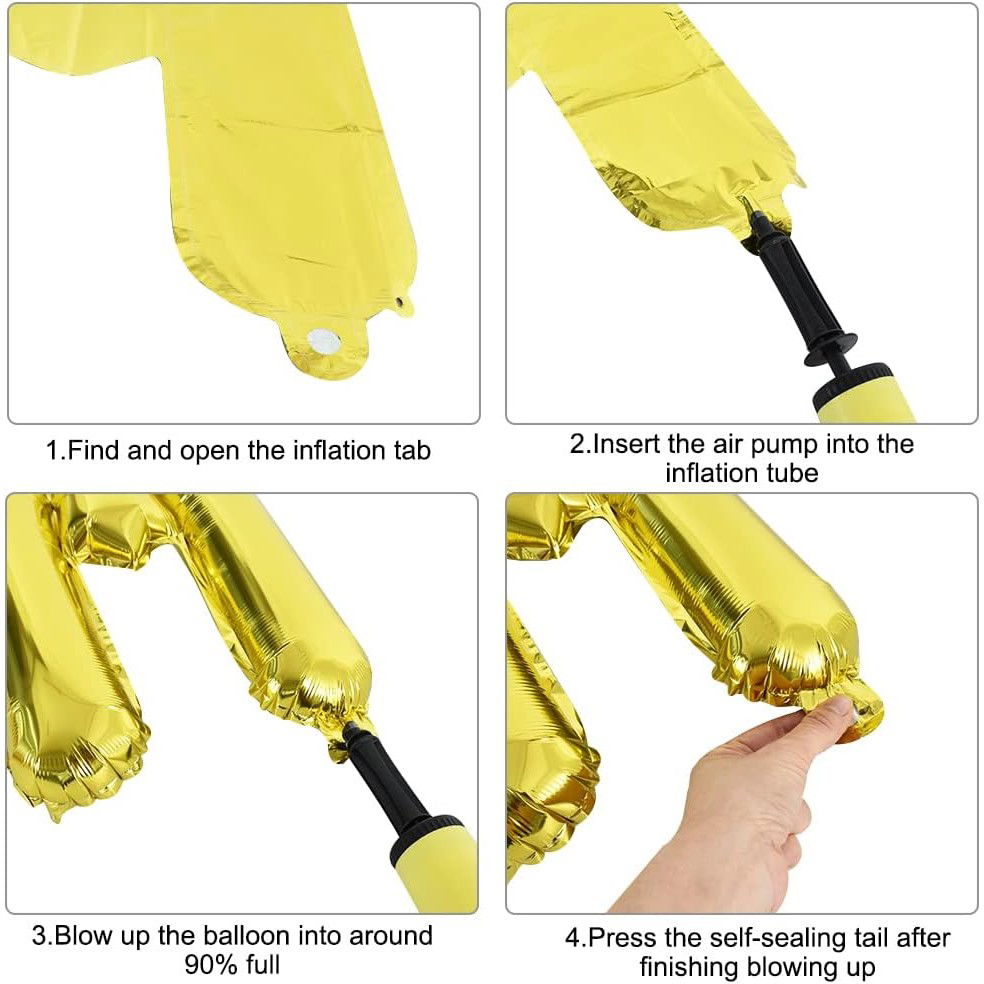 1.Find and open the inflation tab

2.Insert the air pump into the inflation tube

3.Blow up the balloon into around 90% full

4.Press the self-sealing tail after finishing blowing up