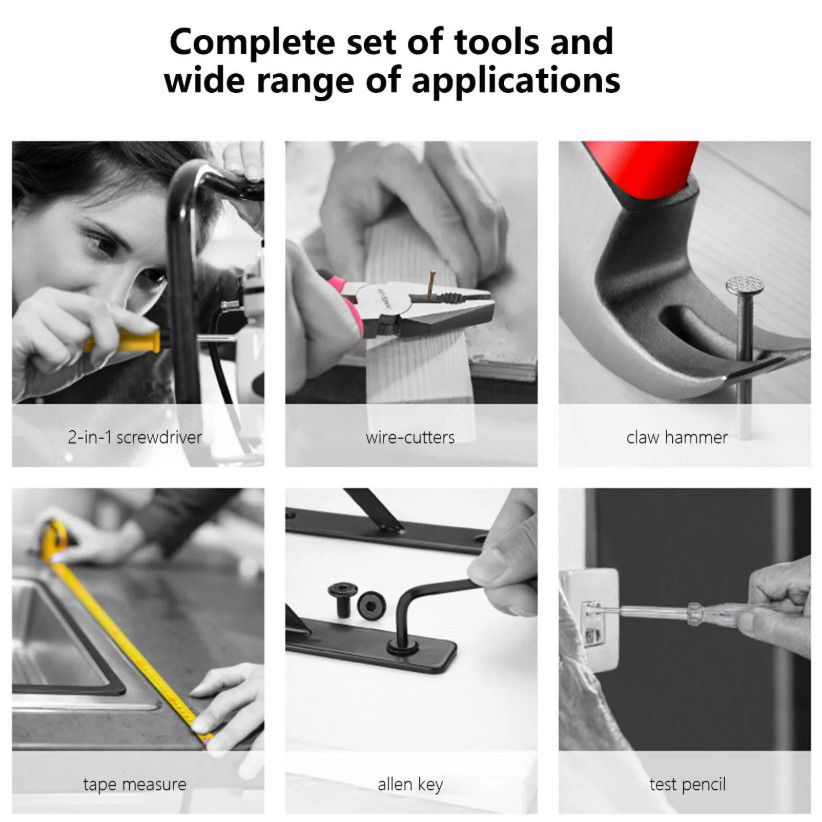 Complete set of tools and wide range of applications

2-in-1 screwdriver

wire-cutters

claw hammer

tape measure

allen key

test pencil