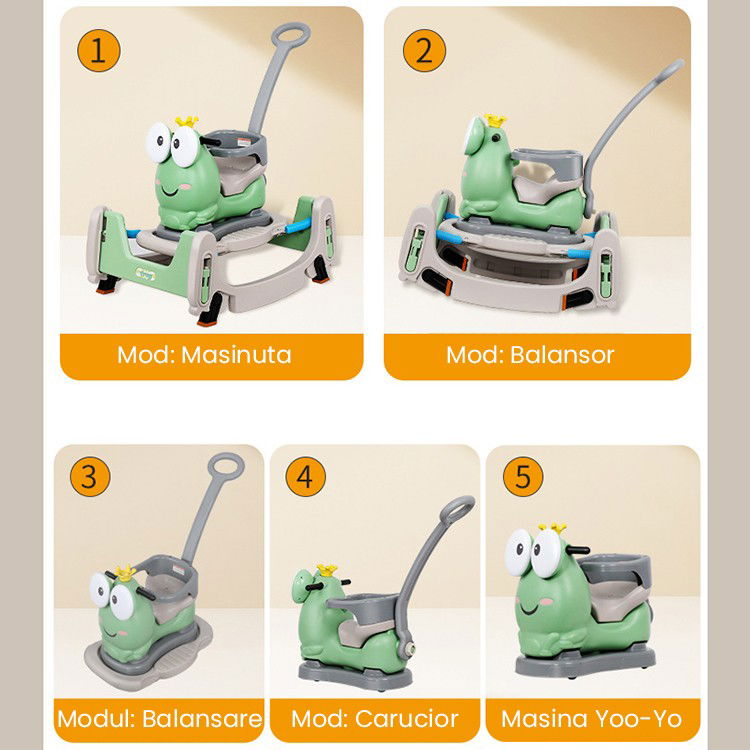 1

Mod: Masinuta

2

Mod: Balansor

3

Modul: Balansare

4

Mod: Carucior

5

Masina Yoo-Yo