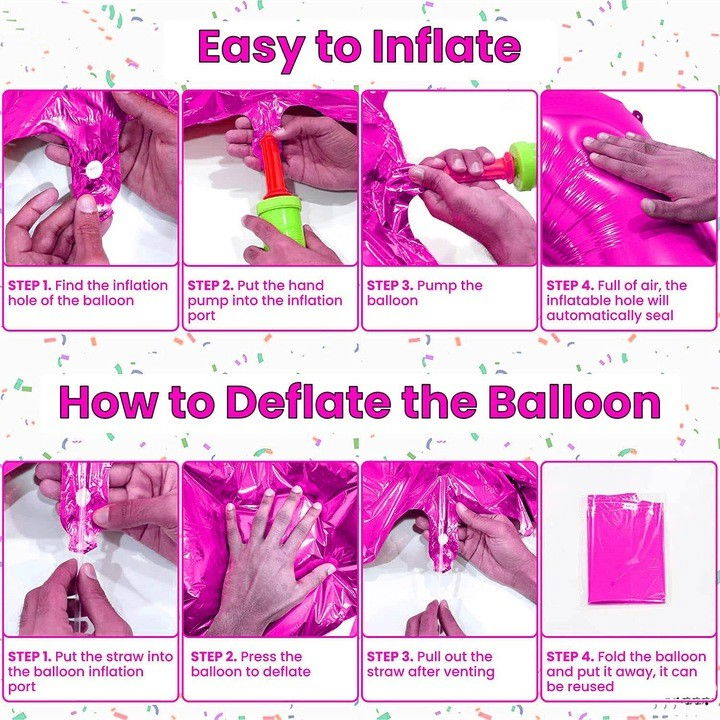 Easy to Inflate

STEP 1. Find the inflation hole of the balloon

STEP 2. Put the hand pump into the inflation port

STEP 3. Pump the balloon

STEP 4. Full of air, the inflatable hole will automatically seal

How to Deflate the Balloon

STEP 1. Put the straw into the balloon inflation port

STEP 2. Press the balloon to deflate

STEP 3. Pull out the straw after venting

STEP 4. Fold the balloon and put it away, it can be reused