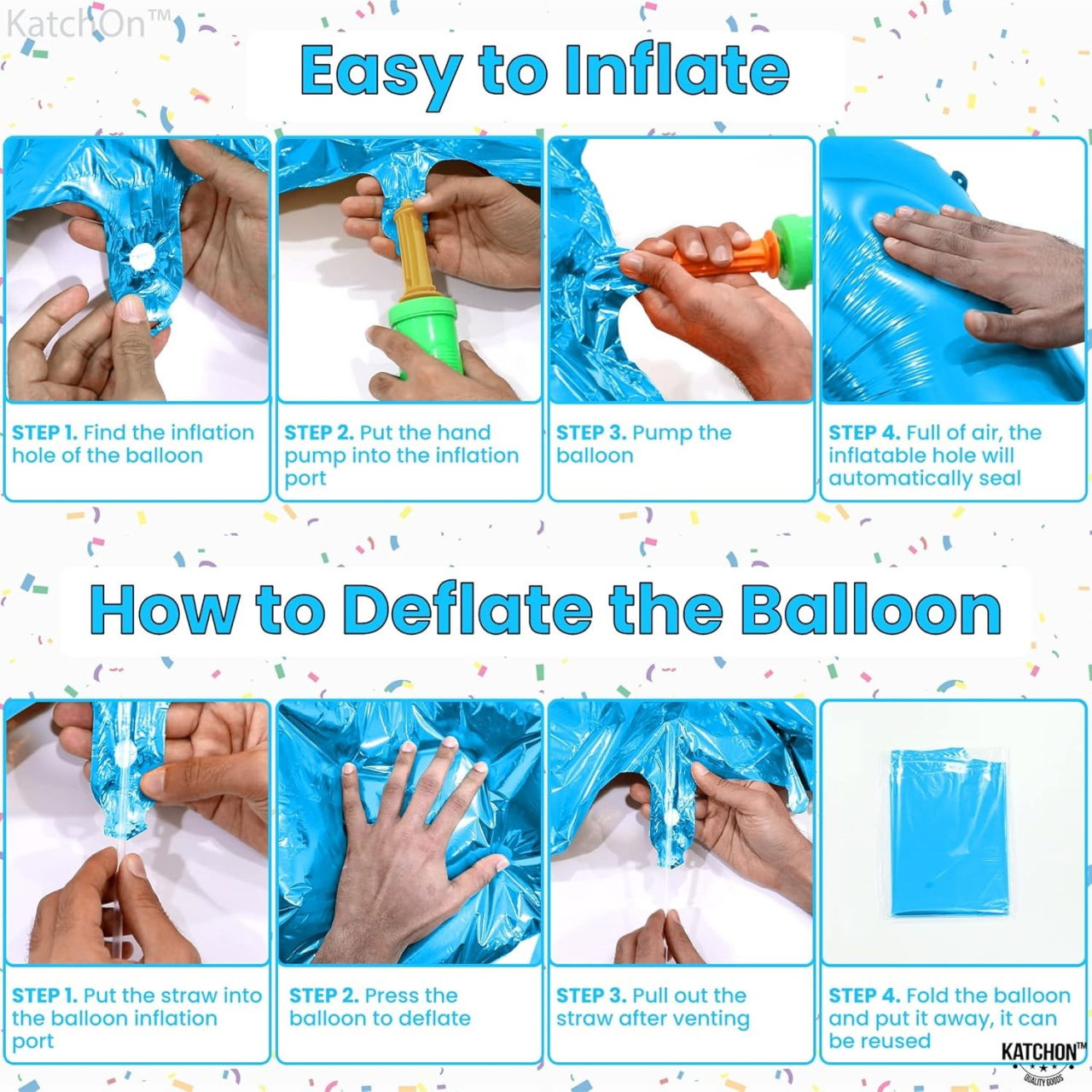 KatchOn™

Easy to Inflate

STEP 1. Find the inflation hole of the balloon

STEP 2. Put the hand pump into the inflation port

STEP 3. Pump the balloon

STEP 4. Full of air, the inflatable hole will automatically seal

How to Deflate the Balloon

STEP 1. Put the straw into the balloon inflation port

STEP 2. Press the balloon to deflate

STEP 3. Pull out the straw after venting

STEP 4. Fold the balloon and put it away, it can be reused

KATCHON™
QUALITY GOODS