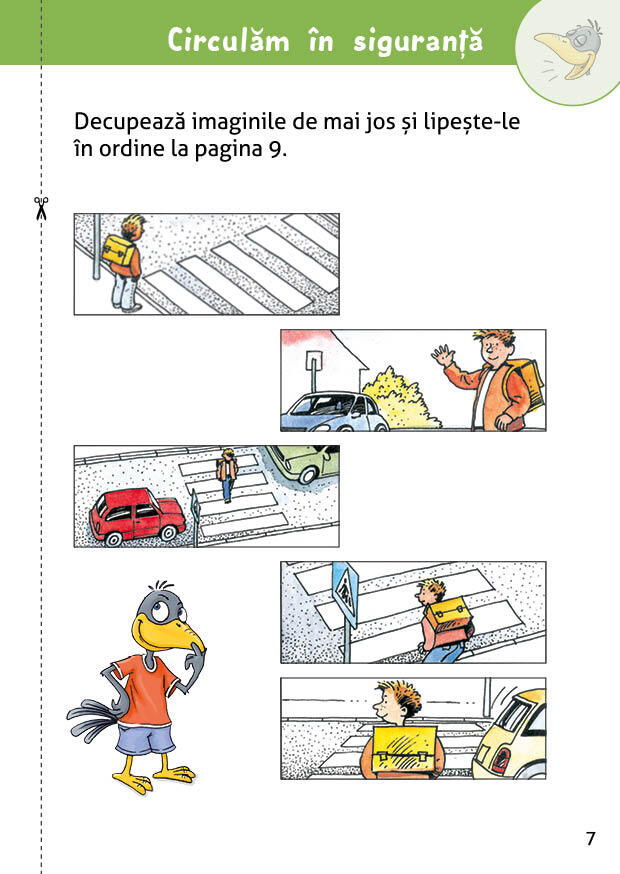 Circulăm în siguranță

Decupează imaginile de mai jos și lipește-le în ordine la pagina 9.

7