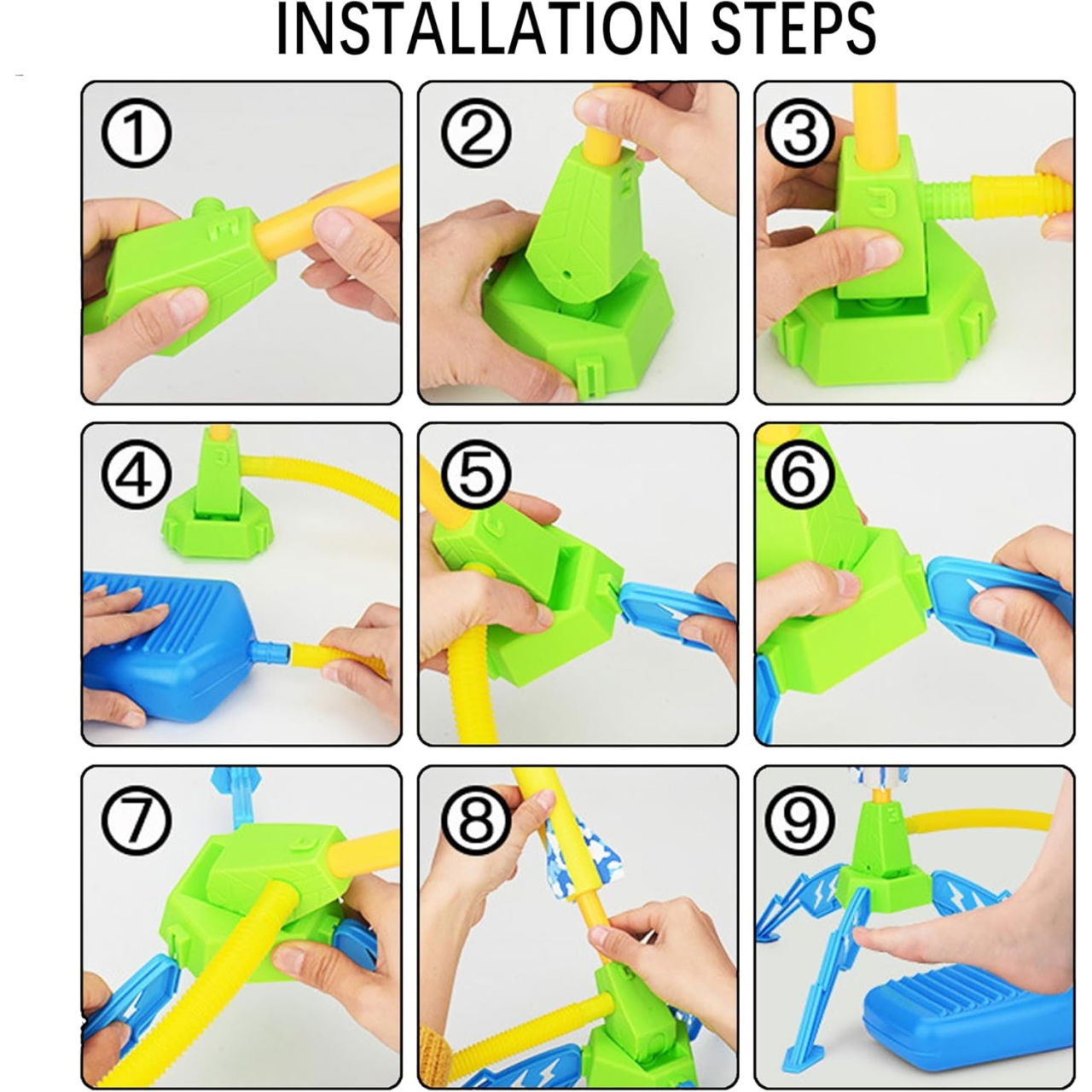 INSTALLATION STEPS

①

②

③

④

⑤

⑥

⑦

⑧

⑨