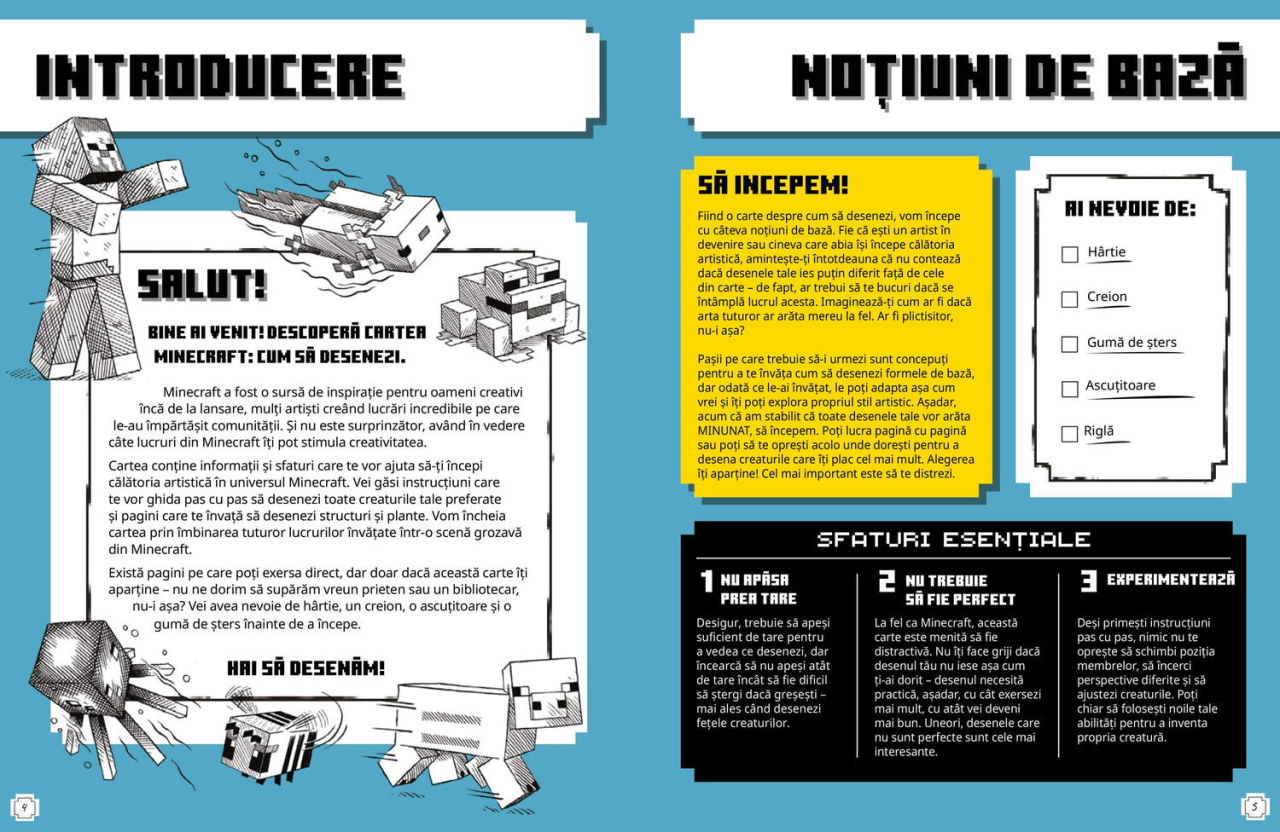 INTRODUCERE

SALUT!

BINE AI VENIT! DESCOPERĂ CARTEA MINECRAFT: CUM SĂ DESENEZI.

Minecraft a fost o sursă de inspirație pentru oameni creativi încă de la lansare, mulți artiști creând lucrări incredibile pe care le-au împărtășit comunității. Și nu este surprinzător, având în vedere câte lucruri din Minecraft îți pot stimula creativitatea.

Cartea conține informații și sfaturi care te vor ajuta să-ți începi călătoria artistică în universul Minecraft. Vei găsi instrucțiuni care te vor ghida pas cu pas să desenezi toate creaturile tale preferate și pagini care te învață să desenezi structuri și plante. Vom încheia cartea prin îmbinarea tuturor lucrurilor învățate într-o scenă grozavă din Minecraft.

Există pagini pe care poți exersa direct, dar doar dacă această carte îți aparține – nu ne dorim să supărăm vreun prieten sau un bibliotecar, nu-i așa? Vei avea nevoie de hârtie, un creion, o ascuțitoare și o gumă de șters înainte de a începe.

HAI SĂ DESENĂM!

4

NOȚIUNI DE BAZĂ

SĂ ÎNCEPEM!

Fiind o carte despre cum să desenezi, vom începe cu câteva noțiuni de bază. Fie că ești un artist în devenire sau cineva care abia își începe călătoria artistică, amintește-ți întotdeauna că nu contează dacă desenele tale ies puțin diferit față de cele din carte – de fapt, ar trebui să te bucuri dacă se întâmplă lucrul acesta. Imaginează-ți cum ar fi dacă arta tuturor ar arăta mereu la fel. Ar fi plictisitor, nu-i așa?

Pașii pe care trebuie să-i urmezi sunt concepuți pentru a te învăța cum să desenezi formele de bază, dar odată ce le-ai învățat, le poți adapta așa cum vrei și îți poți explora propriul stil artistic. Așadar, acum că am stabilit că toate desenele tale vor arăta MINUNAT, să începem. Poți lucra pagină cu pagină sau poți să te oprești acolo unde dorești pentru a desena creaturile care îți plac cel mai mult. Alegerea îți aparține! Cel mai important este să te distrezi.

AI NEVOIE DE:

Hârtie

Creion

Gumă de șters

Ascuțitoare

Riglă

SFATURI ESENȚIALE

1 NU APĂSA PREA TARE

Desigur, trebuie să apeși suficient de tare pentru a vedea ce desenezi, dar încearcă să nu apeși atât de tare încât să fie dificil să ștergi dacă greșești – mai ales când desenezi fețele creaturilor.

2 NU TREBUIE SĂ FIE PERFECT

La fel ca Minecraft, această carte este menită să fie distractivă. Nu îți face griji dacă desenul tău nu iese așa cum ți-ai dorit – desenul necesită practică, așadar, cu cât exersezi mai mult, cu atât vei deveni mai bun. Uneori, desenele care nu sunt perfecte sunt cele mai interesante.

3 EXPERIMENTEAZĂ

Deși primești instrucțiuni pas cu pas, nimic nu te oprește să schimbi poziția membrelor, să încerci perspective diferite și să ajustezi creaturile. Poți chiar să folosești noile tale abilități pentru a inventa propria creatură.

5