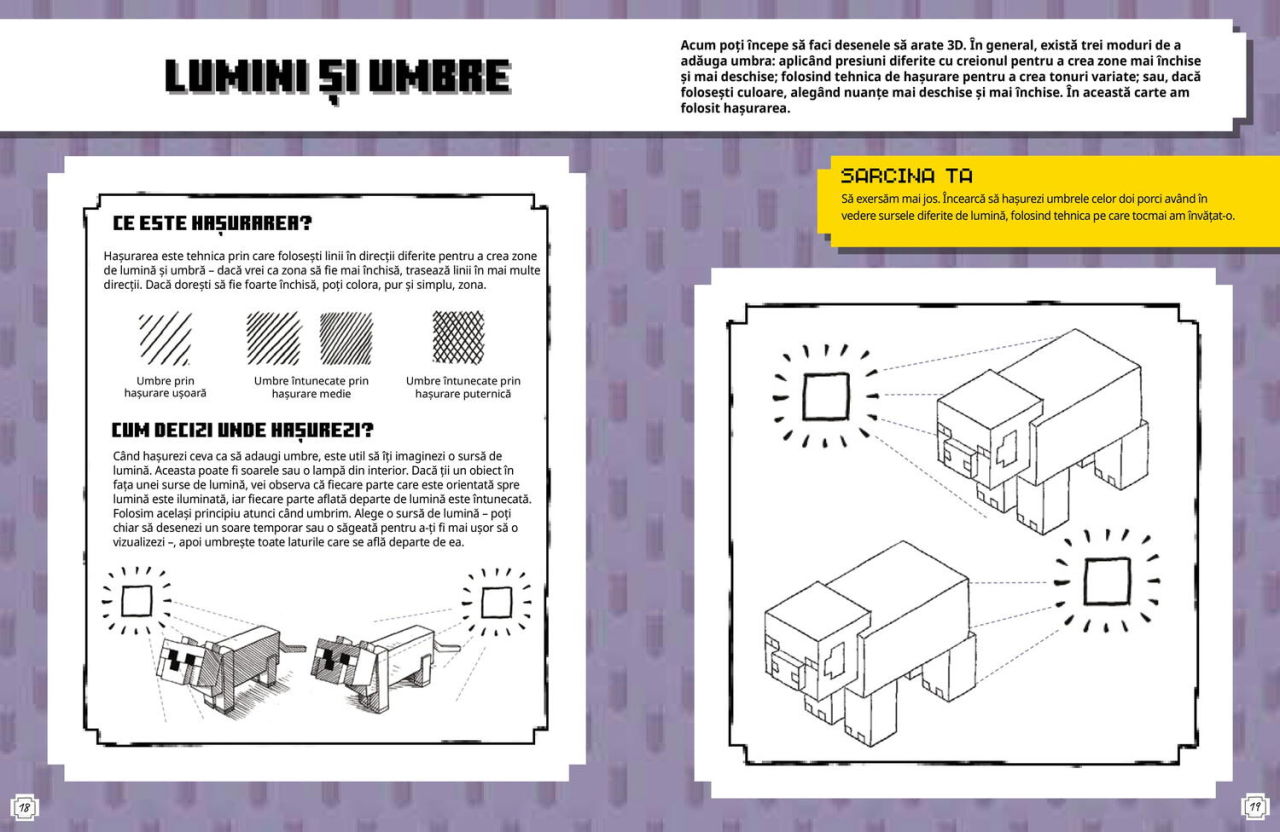 LUMINI ȘI UMBRE

Acum poți începe să faci desenele să arate 3D. În general, există trei moduri de a adăuga umbra: aplicând presiuni diferite cu creionul pentru a crea zone mai închise și mai deschise; folosind tehnica de hașurare pentru a crea tonuri variate; sau, dacă folosești culoare, alegând nuanțe mai deschise și mai închise. În această carte am folosit hașurarea.

CE ESTE HAȘURAREA?

Hașurarea este tehnica prin care folosești linii în direcții diferite pentru a crea zone de lumină și umbră – dacă vrei ca zona să fie mai închisă, trasează linii în mai multe direcții. Dacă dorești să fie foarte închisă, poți colora, pur și simplu, zona.

Umbre prin hașurare ușoară

Umbre întunecate prin hașurare medie

Umbre întunecate prin hașurare puternică

CUM DECIZI UNDE HAȘUREZI?

Când hașurezi ceva ca să adaugi umbre, este util să îți imaginezi o sursă de lumină. Aceasta poate fi soarele sau o lampă din interior. Dacă ții un obiect în fața unei surse de lumină, vei observa că fiecare parte care este orientată spre lumină este iluminată, iar fiecare parte aflată departe de lumină este întunecată. Folosim același principiu atunci când umbrim. Alege o sursă de lumină – poți chiar să desenezi un soare temporar sau o săgeată pentru a-ți fi mai ușor să o vizualizezi –, apoi umbrește toate laturile care se află departe de ea.

SARCINA TA

Să exersăm mai jos. Încearcă să hașurezi umbrele celor doi porci având în vedere sursele diferite de lumină, folosind tehnica pe care tocmai am învățat-o.

18

19