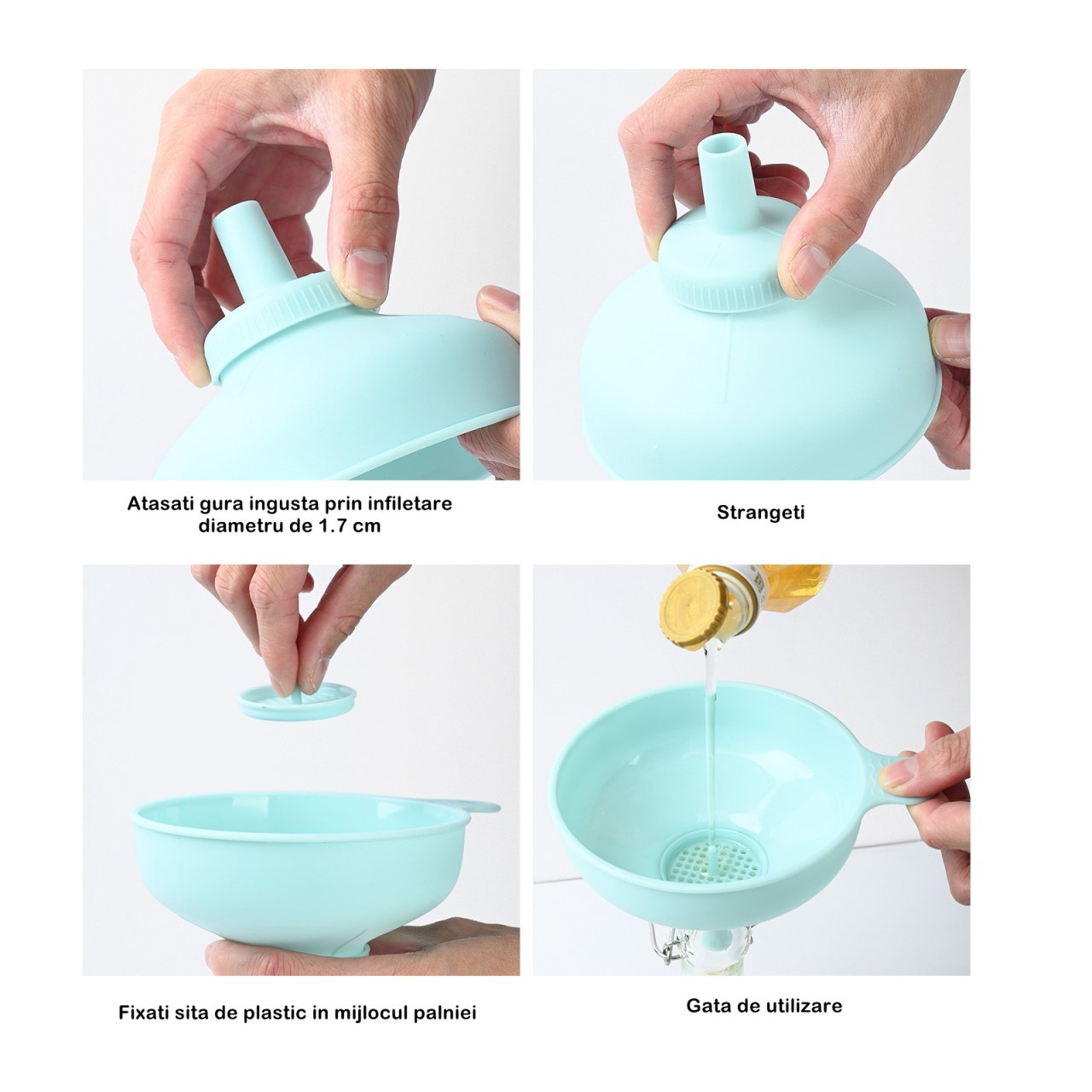 Atasati gura ingusta prin infiletare diametru de 1.7 cm

Strangeti

Fixati sita de plastic in mijlocul palniei

Gata de utilizare