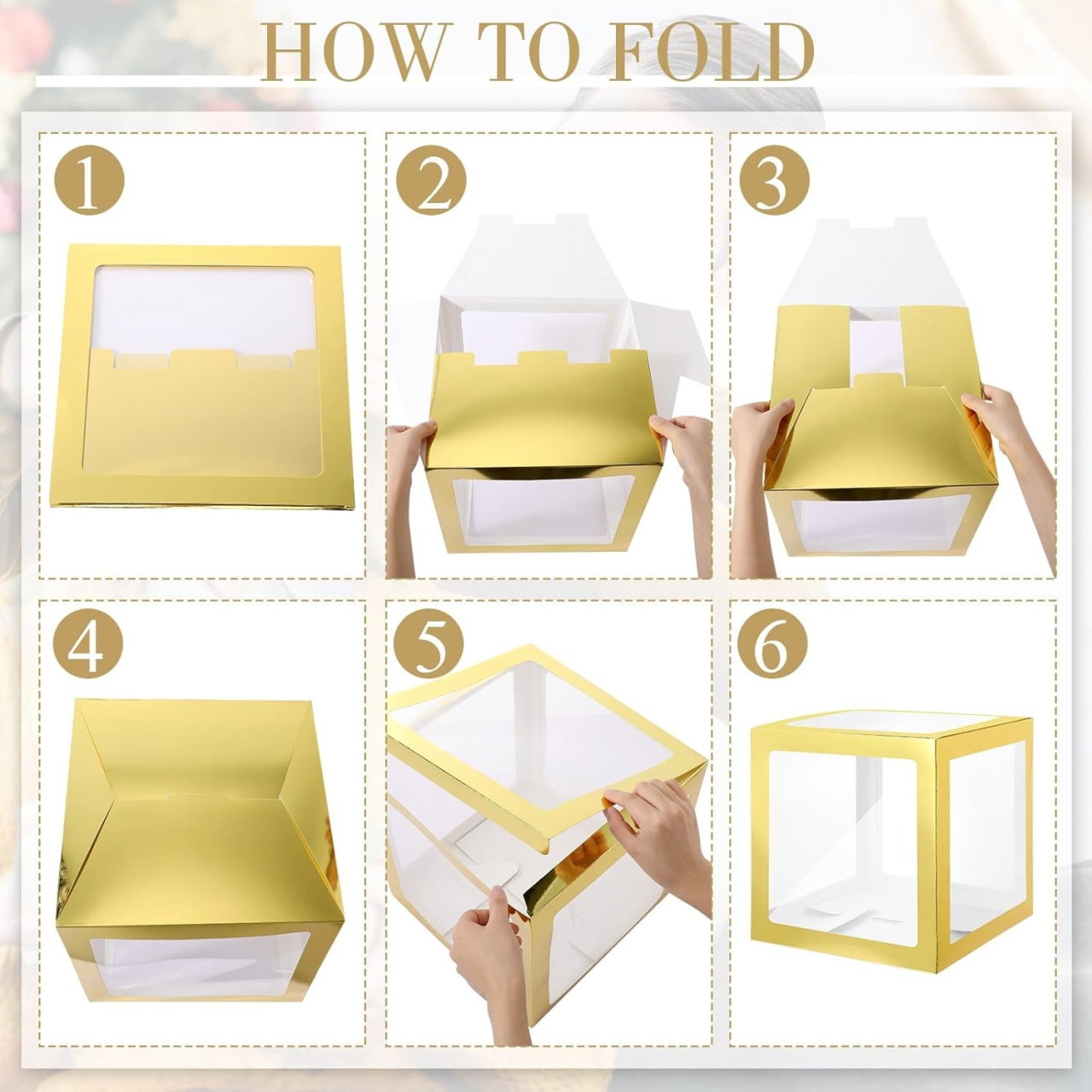 HOW TO FOLD

1

2

3

4

5

6