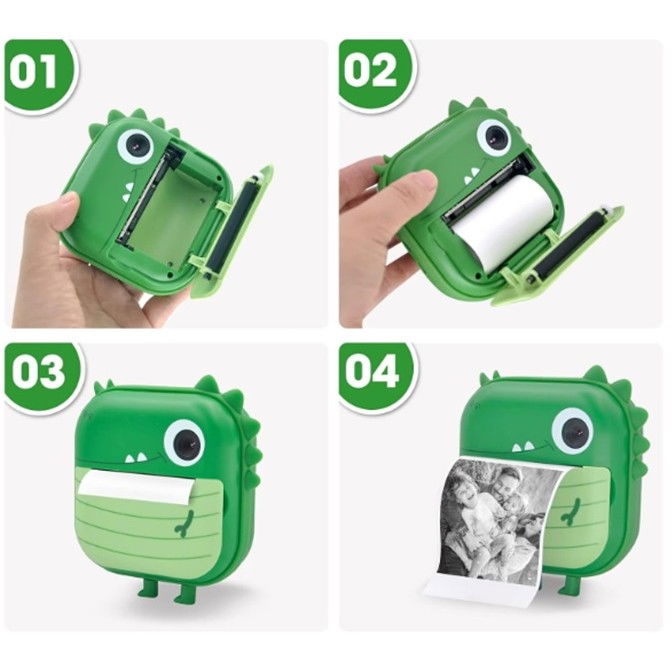 01

02

03

04