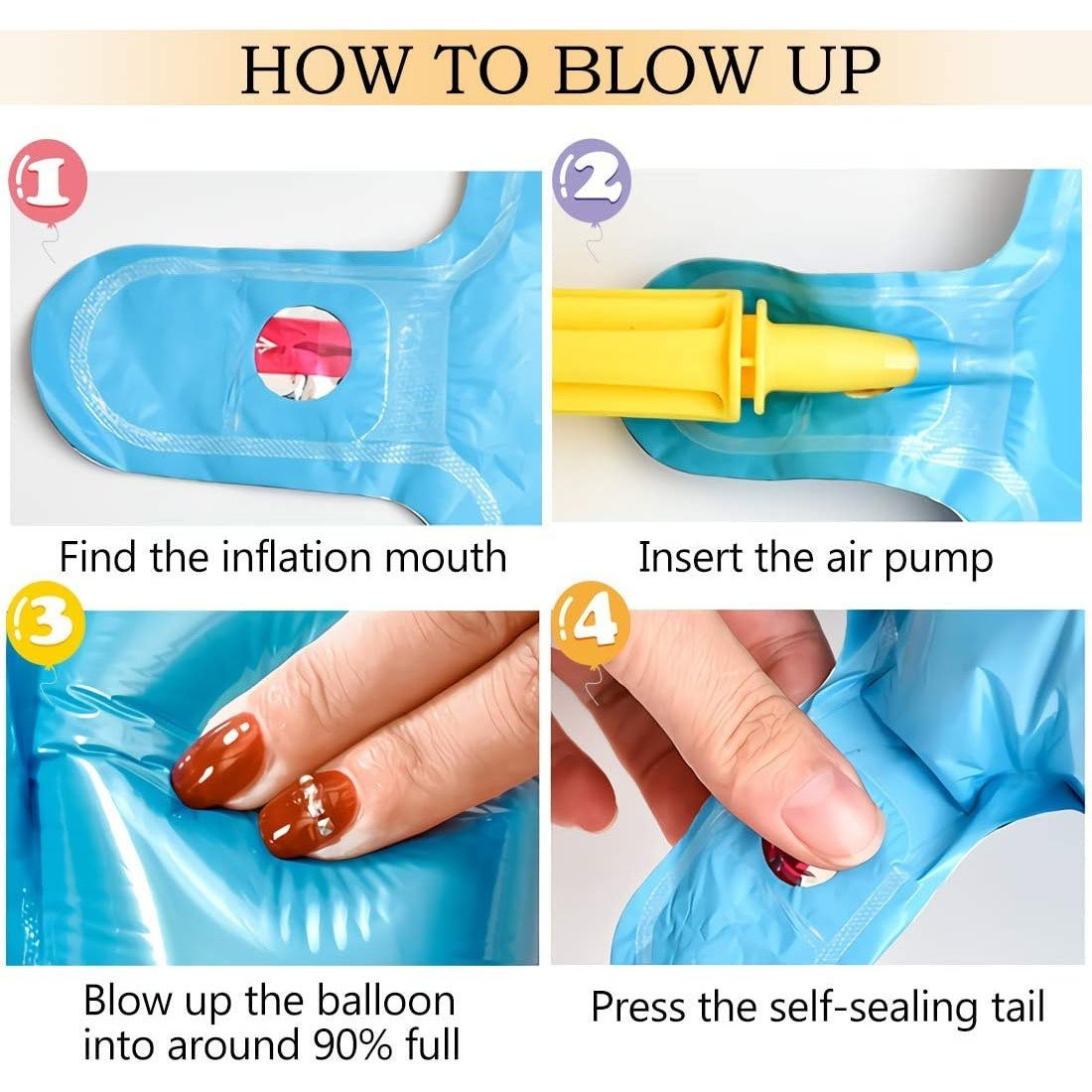 HOW TO BLOW UP

1

Find the inflation mouth

2

Insert the air pump

3

Blow up the balloon into around 90% full

4

Press the self-sealing tail