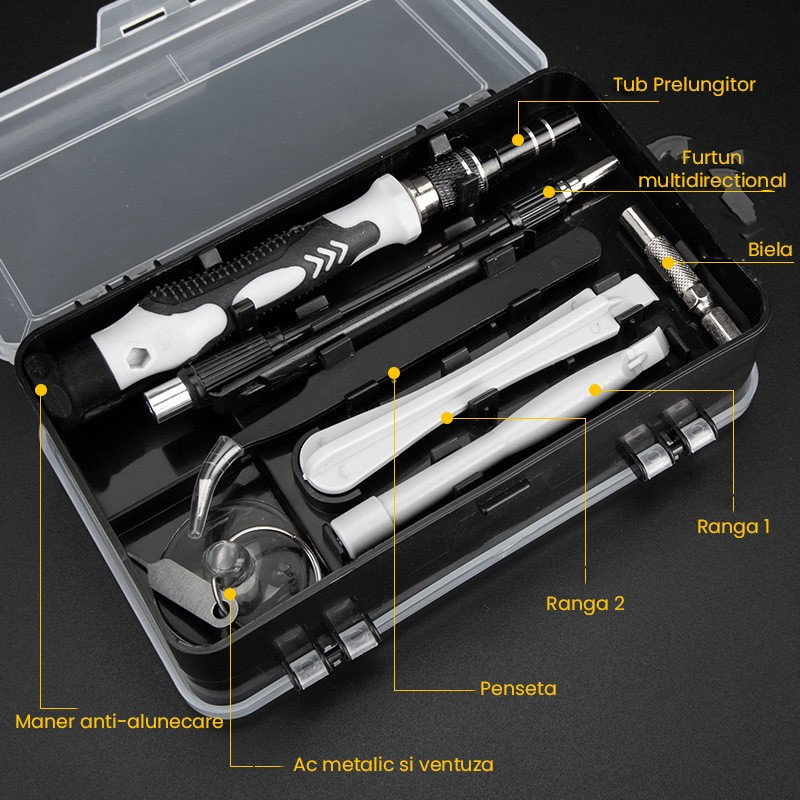 Tub Prelungitor

Furtun multidirectional

Biela

Ranga 1

Ranga 2

Penseta

Maner anti-alunecare

Ac metalic si ventuza