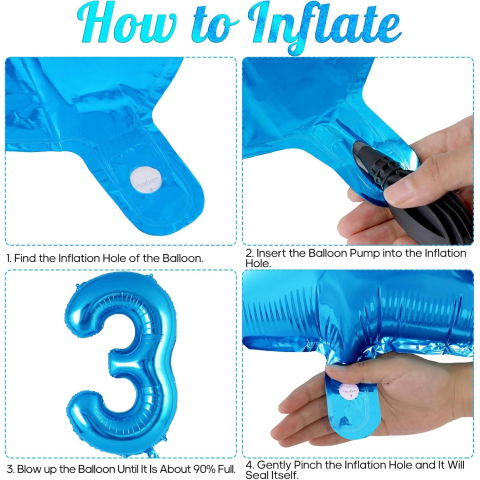 How to Inflate

1. Find the Inflation Hole of the Balloon.

2. Insert the Balloon Pump into the Inflation Hole.

3. Blow up the Balloon Until It Is About 90% Full.

4. Gently Pinch the Inflation Hole and It Will Seal Itself.