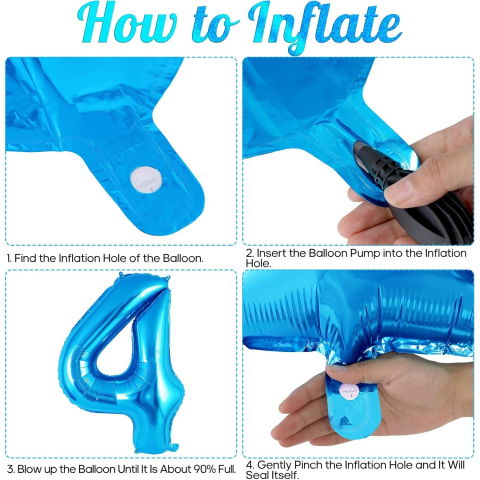 How to Inflate

1. Find the Inflation Hole of the Balloon.

2. Insert the Balloon Pump into the Inflation Hole.

3. Blow up the Balloon Until It Is About 90% Full.

4. Gently Pinch the Inflation Hole and It Will Seal Itself.