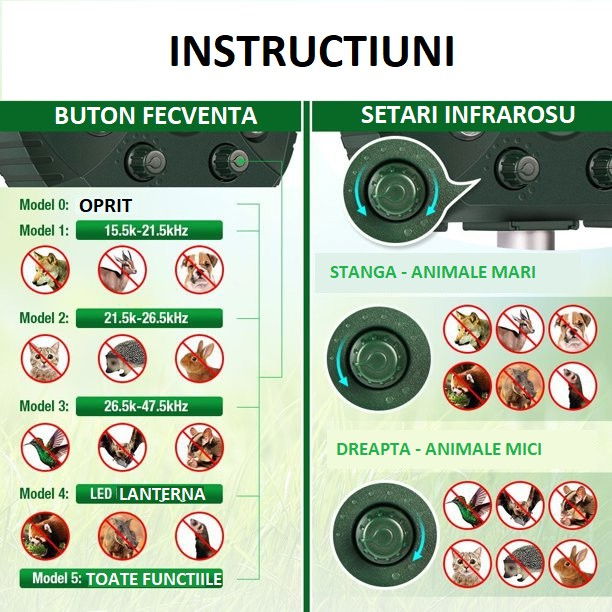 INSTRUCTIUNI

BUTON FECVENTA

Model 0: OPRIT
Model 1: 15.5k-21.5kHz
Model 2: 21.5k-26.5kHz
Model 3: 26.5k-47.5kHz
Model 4: LED LANTERNA
Model 5: TOATE FUNCTIILE

SETARI INFRAROSU

STANGA - ANIMALE MARI

DREAPTA - ANIMALE MICI