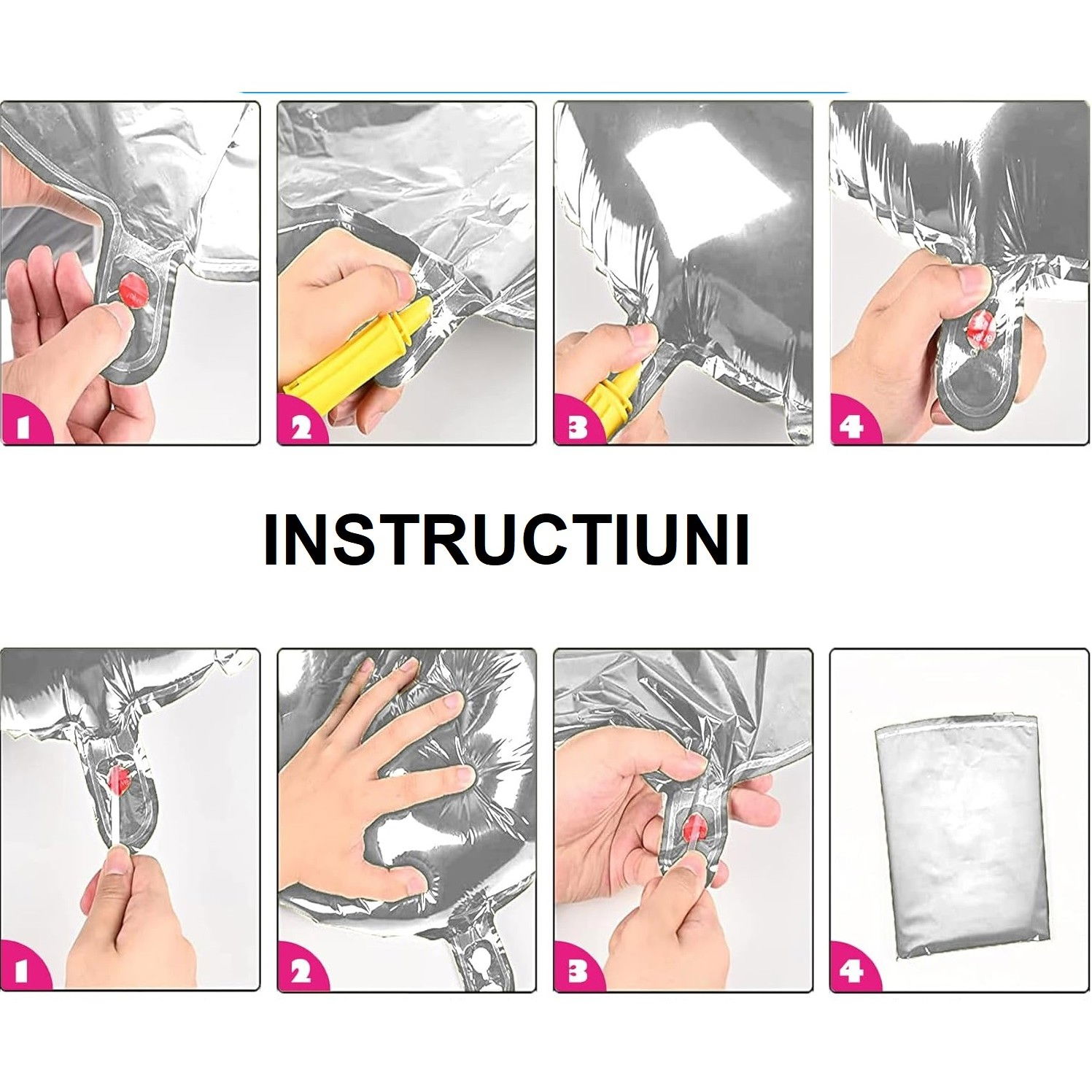 1

2

3

4

INSTRUCTIUNI

1

2

3

4