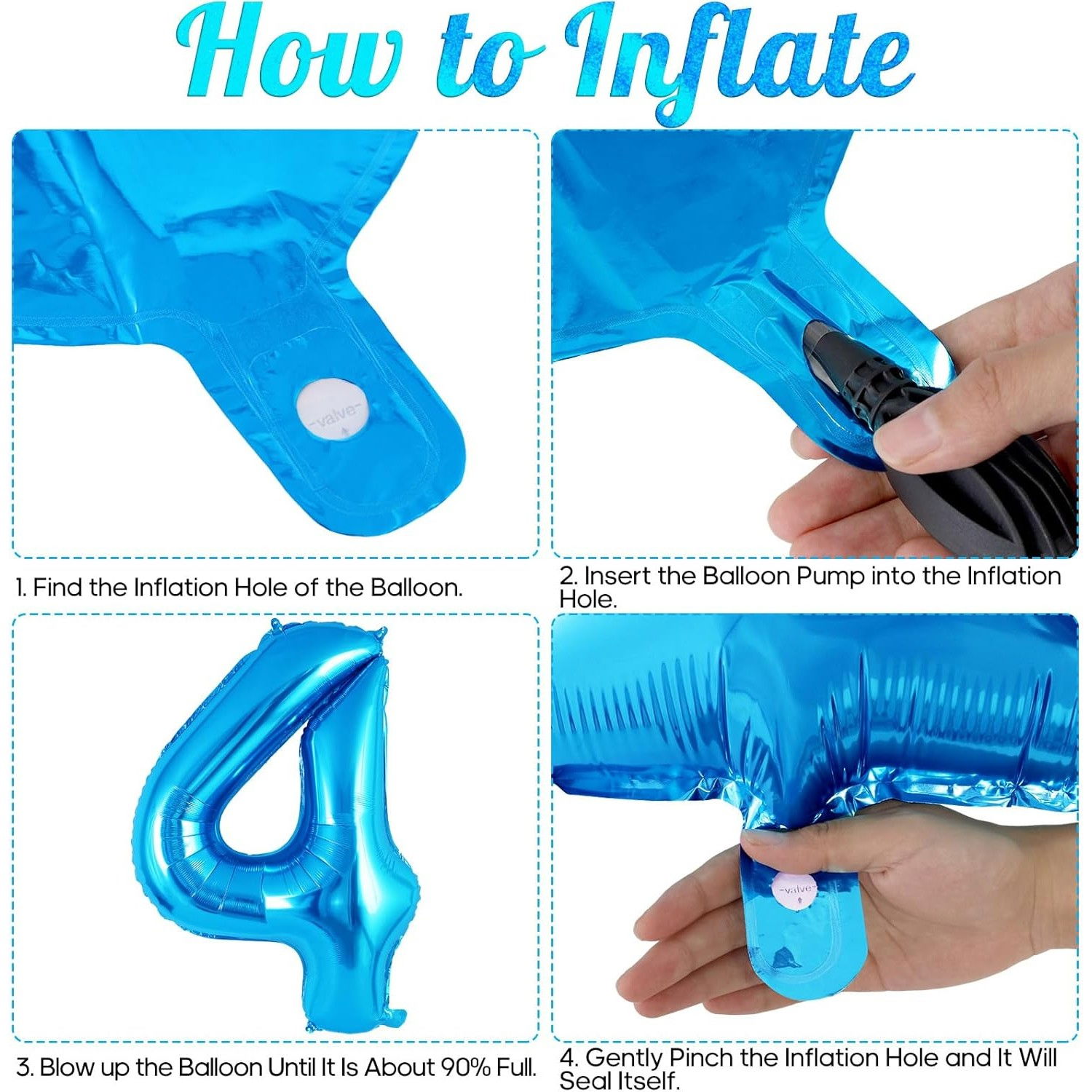 How to Inflate

-valve-

1. Find the Inflation Hole of the Balloon.

2. Insert the Balloon Pump into the Inflation Hole.

3. Blow up the Balloon Until It Is About 90% Full.

-valve-

4. Gently Pinch the Inflation Hole and It Will Seal Itself.