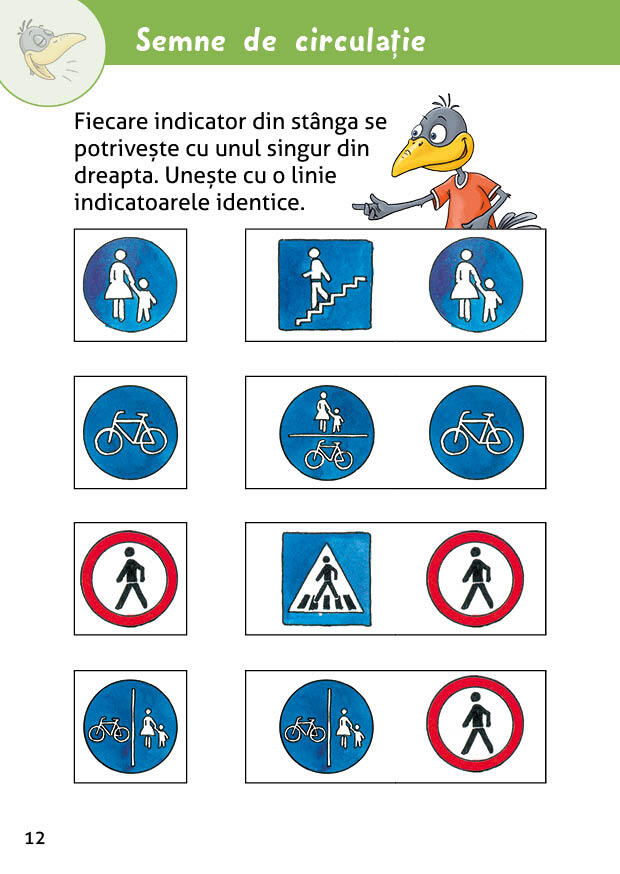 Semne de circulație

Fiecare indicator din stânga se potrivește cu unul singur din dreapta. Unește cu o linie indicatoarele identice.

12