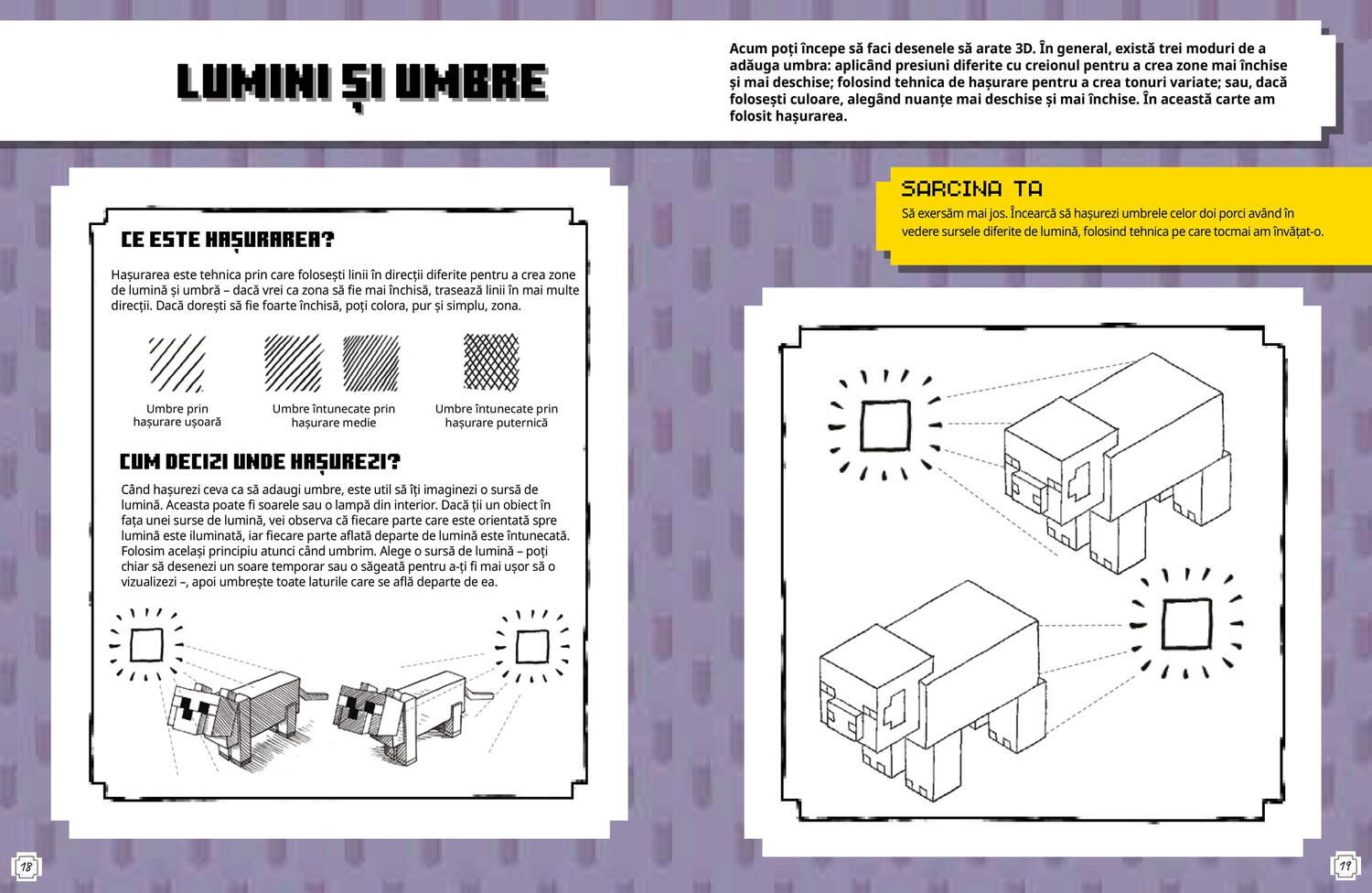 LUMINI ȘI UMBRE

Acum poți începe să faci desenele să arate 3D. În general, există trei moduri de a adăuga umbra: aplicând presiuni diferite cu creionul pentru a crea zone mai închise și mai deschise; folosind tehnica de hașurare pentru a crea tonuri variate; sau, dacă folosești culoare, alegând nuanțe mai deschise și mai închise. În această carte am folosit hașurarea.

CE ESTE HAȘURAREA?

Hașurarea este tehnica prin care folosești linii în direcții diferite pentru a crea zone de lumină și umbră – dacă vrei ca zona să fie mai închisă, trasează linii în mai multe direcții. Dacă dorești să fie foarte închisă, poți colora, pur și simplu, zona.

Umbre prin hașurare ușoară

Umbre întunecate prin hașurare medie

Umbre întunecate prin hașurare puternică

CUM DECIZI UNDE HAȘUREZI?

Când hașurezi ceva ca să adaugi umbre, este util să îți imaginezi o sursă de lumină. Aceasta poate fi soarele sau o lampă din interior. Dacă ții un obiect în fața unei surse de lumină, vei observa că fiecare parte care este orientată spre lumină este iluminată, iar fiecare parte aflată departe de lumină este întunecată. Folosim același principiu atunci când umbrim. Alege o sursă de lumină – poți chiar să desenezi un soare temporar sau o săgeată pentru a-ți fi mai ușor să o vizualizezi –, apoi umbrește toate laturile care se află departe de ea.

SARCINA TA

Să exersăm mai jos. Încearcă să hașurezi umbrele celor doi porci având în vedere sursele diferite de lumină, folosind tehnica pe care tocmai am învățat-o.

18

19