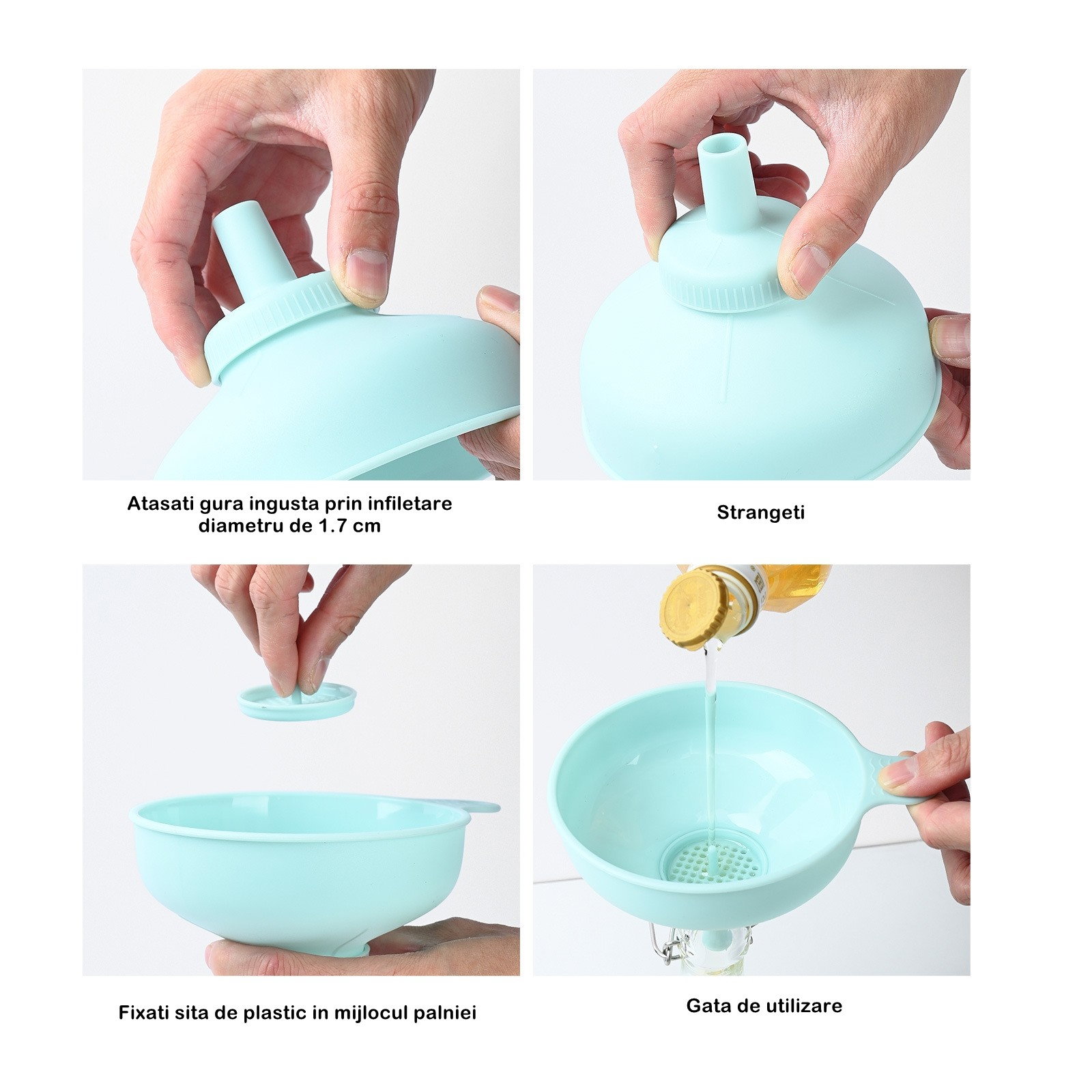 Atasati gura ingusta prin infiletare diametru de 1.7 cm

Strangeti

Fixati sita de plastic in mijlocul palniei

Gata de utilizare