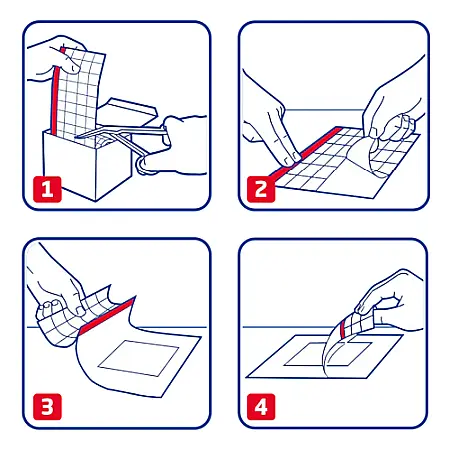 1

2

3

4