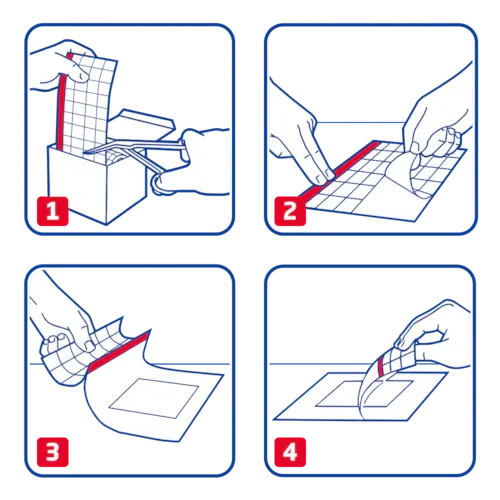 1

2

3

4