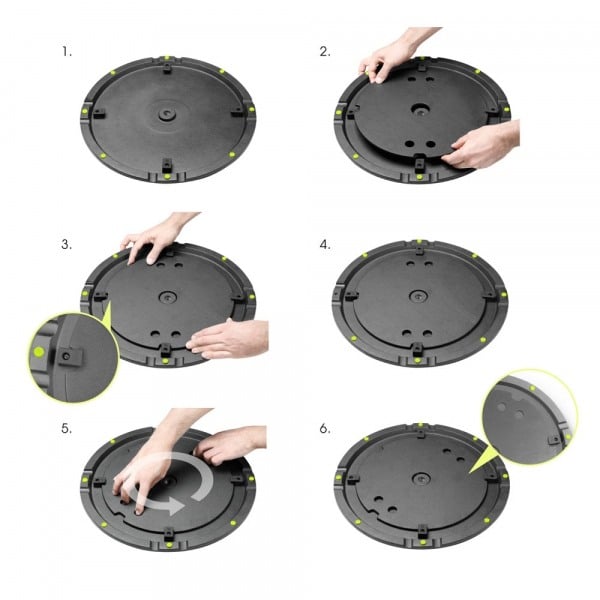 1.

2.

3.

4.

5.

6.